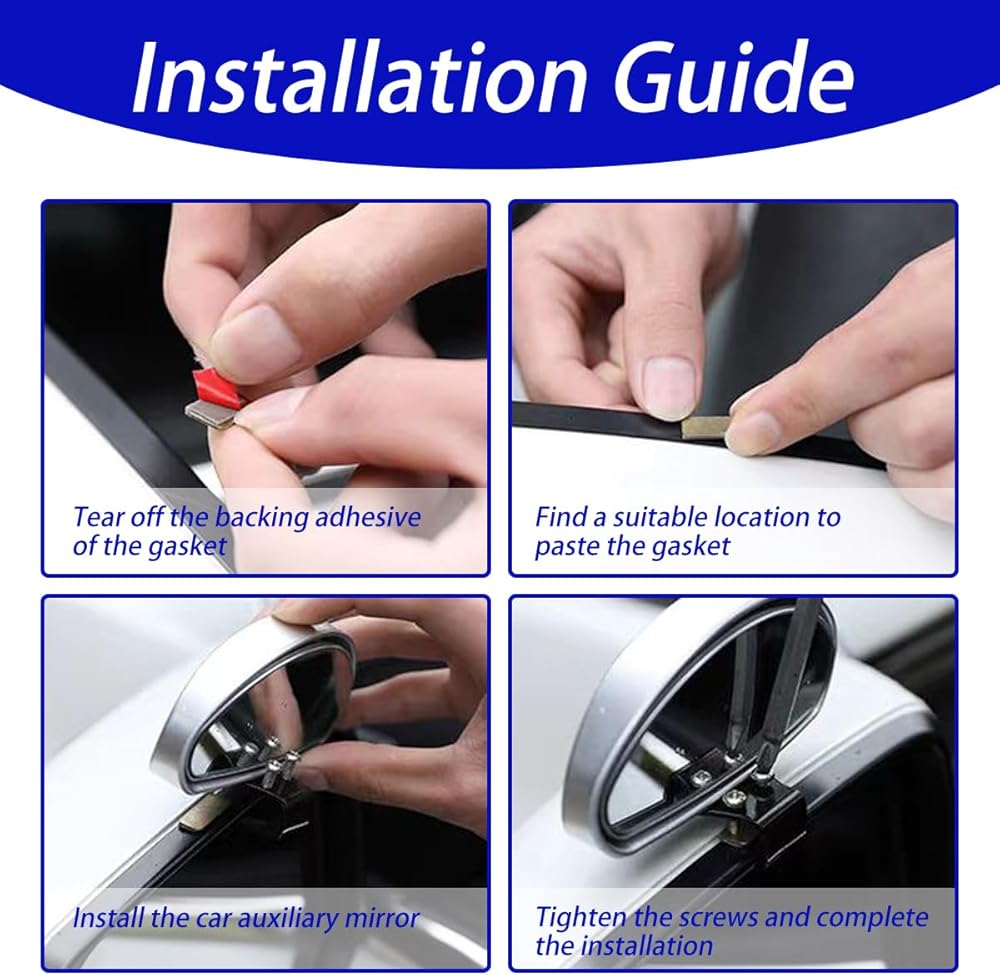 Installation Guide

Tear off the backing adhesive of the gasket

Find a suitable location to paste the gasket

Install the car auxiliary mirror

Tighten the screws and complete the installation