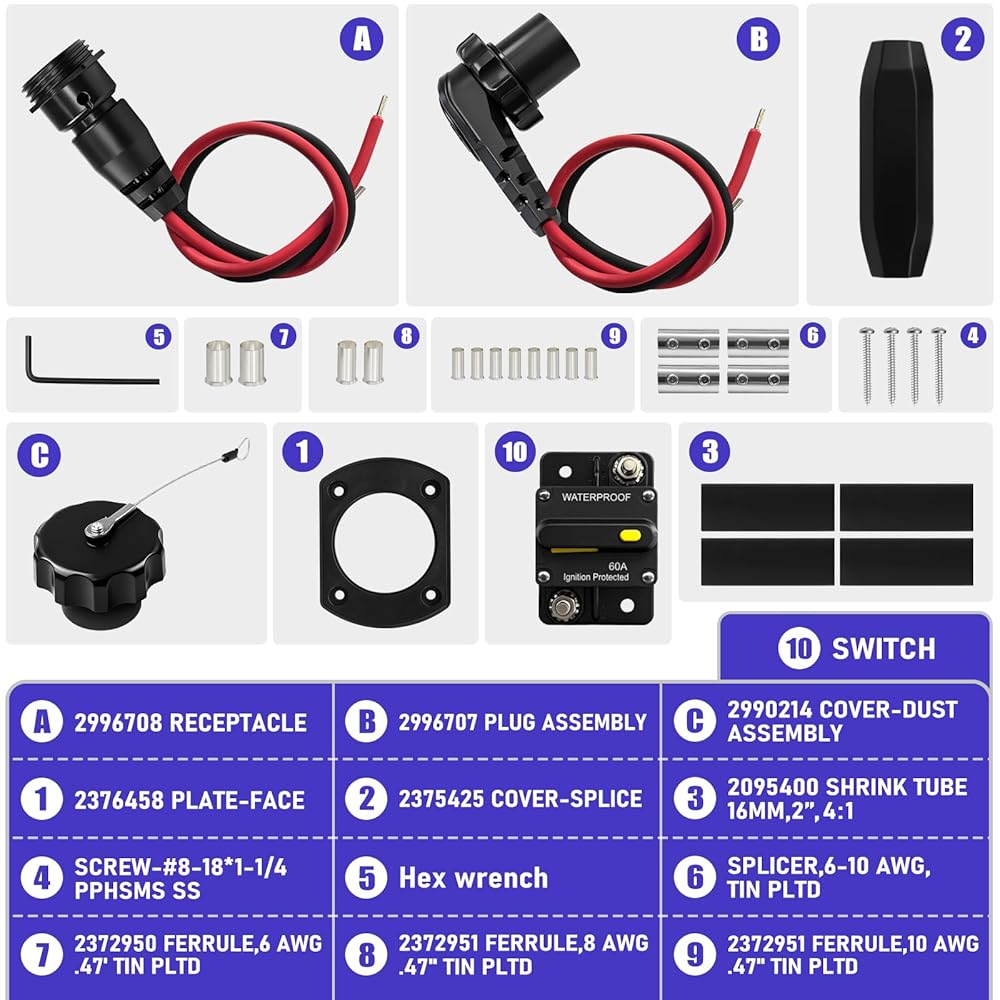 A

B

2

5

7

8

9

6

4

C

1

10

WATERPROOF

60A
Ignition Protected

3

10 SWITCH

| | | |
|---|---|---|
| A 2996708 RECEPTACLE | B 2996707 PLUG ASSEMBLY | C 2990214 COVER-DUST ASSEMBLY |
| 1 2376458 PLATE-FACE | 2 2375425 COVER-SPLICE | 3 2095400 SHRINK TUBE 16MM,2",4:1 |
| 4 SCREW-#8-18*1-1/4 PPHSMS SS | 5 Hex wrench | 6 SPLICER,6-10 AWG, TIN PLTD |
| 7 2372950 FERRULE,6 AWG .47' TIN PLTD | 8 2372951 FERRULE,8 AWG .47" TIN PLTD | 9 2372951 FERRULE,10 AWG .47" TIN PLTD |