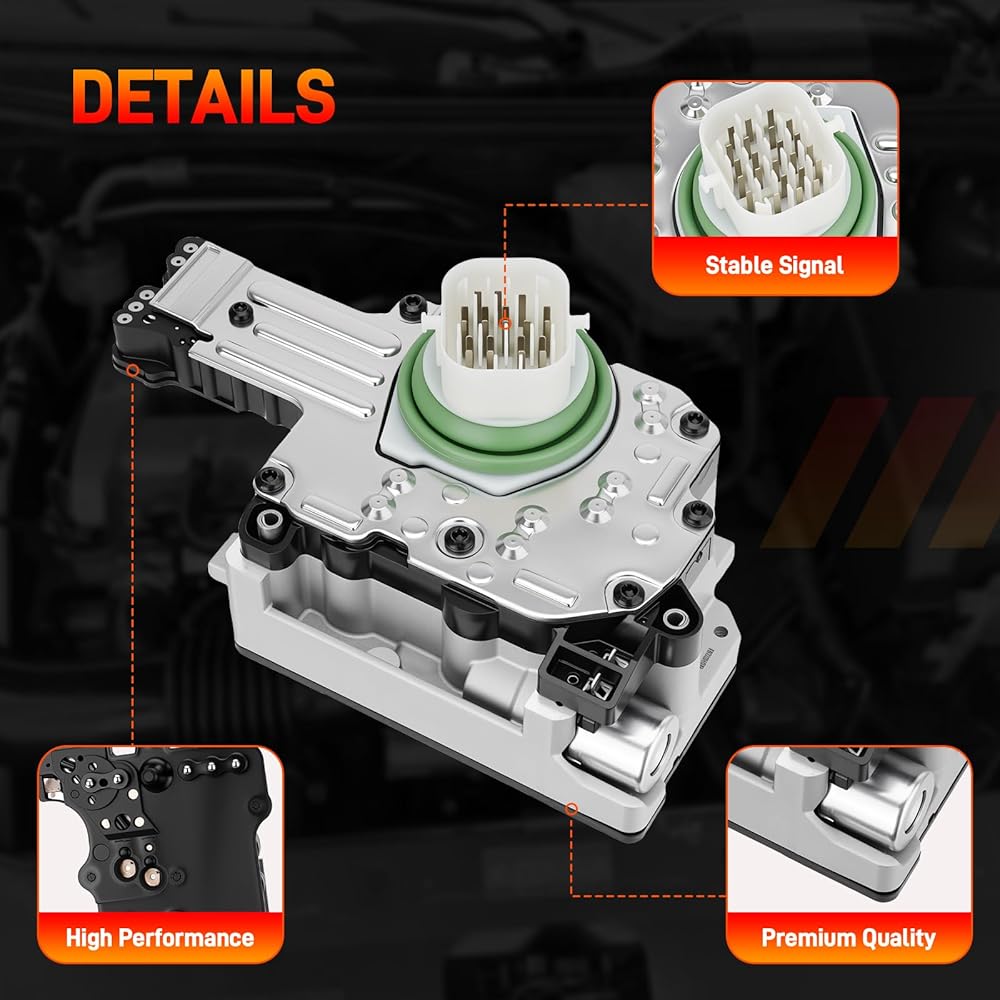 DETAILS

Stable Signal

High Performance

Premium Quality