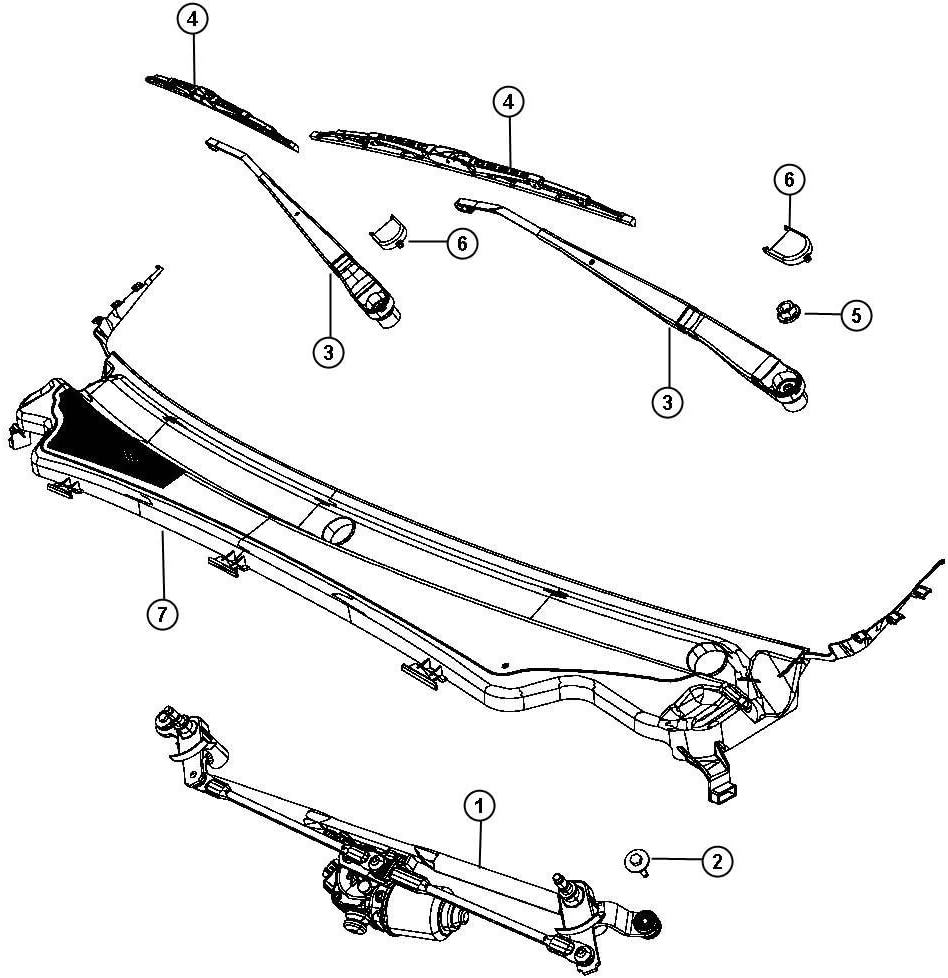 4
4
6
6
5
3
3
7
1
2