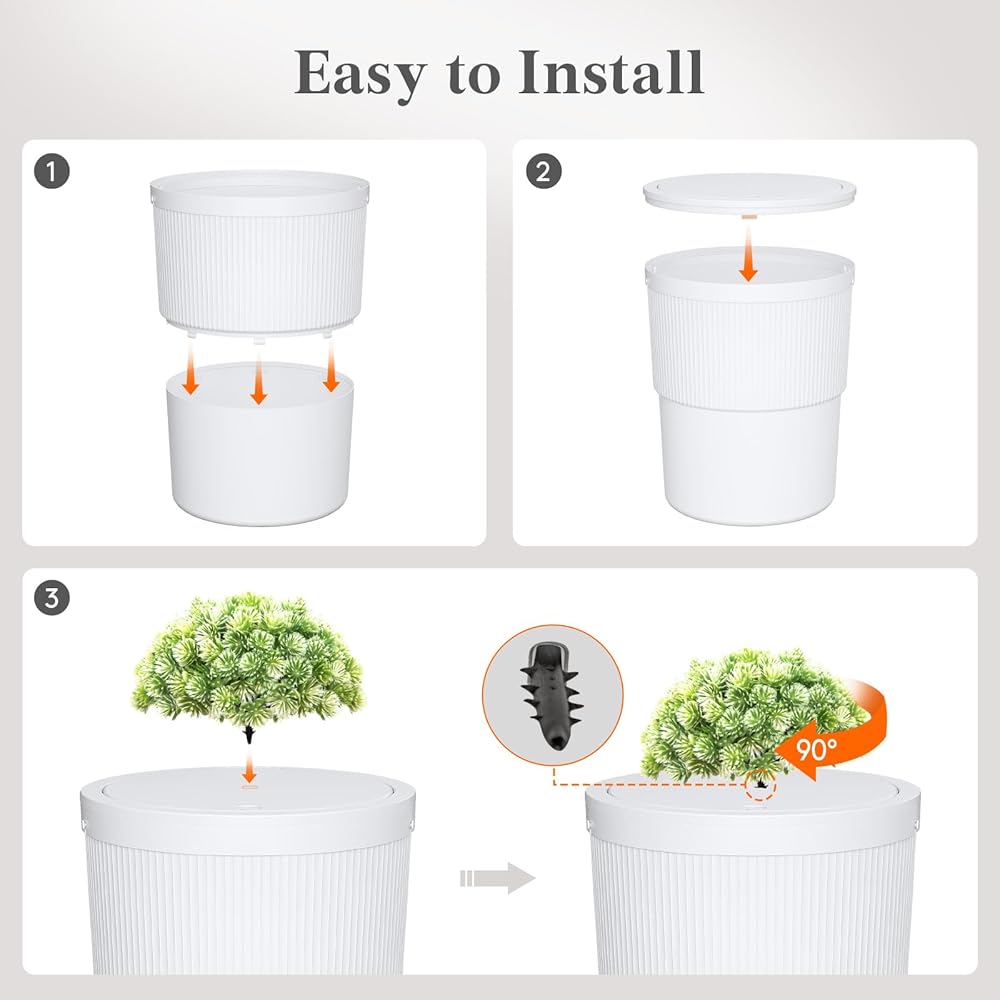 Easy to Install

1

2

3

90°