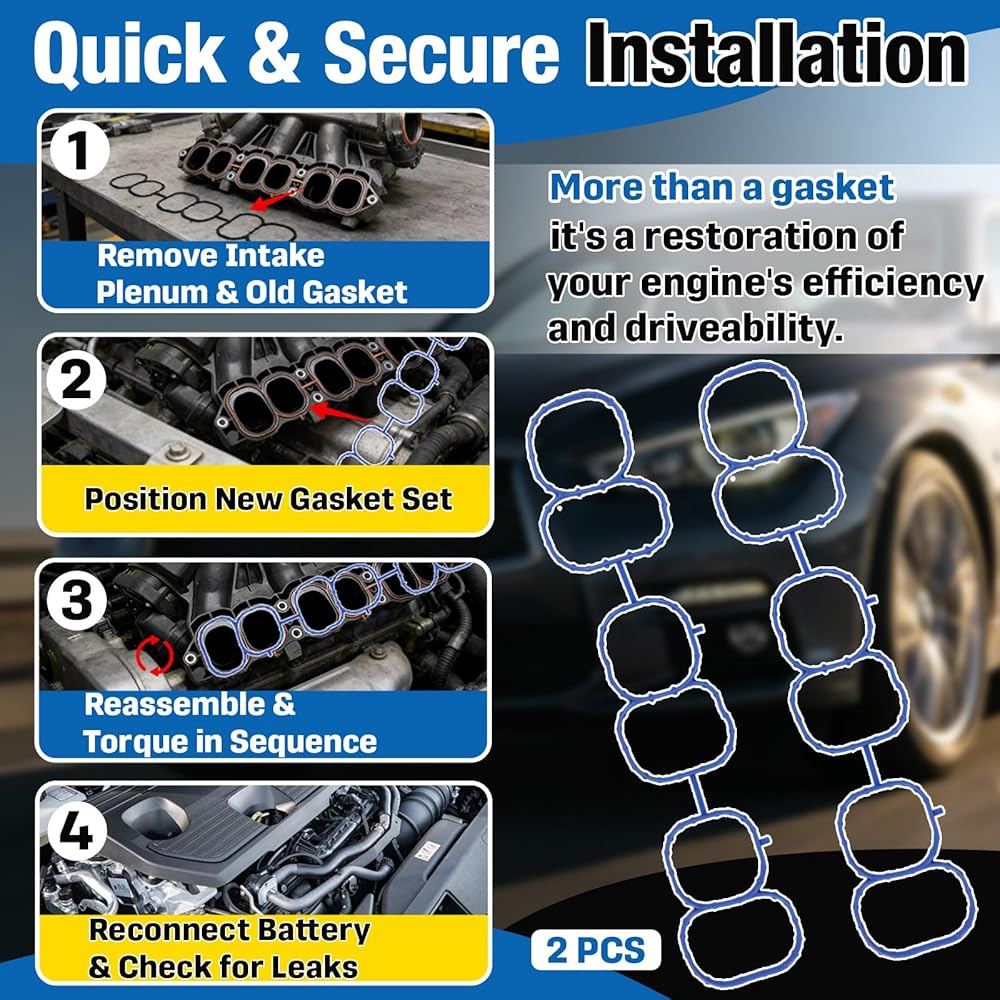 Quick & Secure Installation

1
Remove Intake Plenum & Old Gasket

2
Position New Gasket Set

3
Reassemble & Torque in Sequence

4
Reconnect Battery & Check for Leaks

More than a gasket
it's a restoration of your engine's efficiency and driveability.

2 PCS