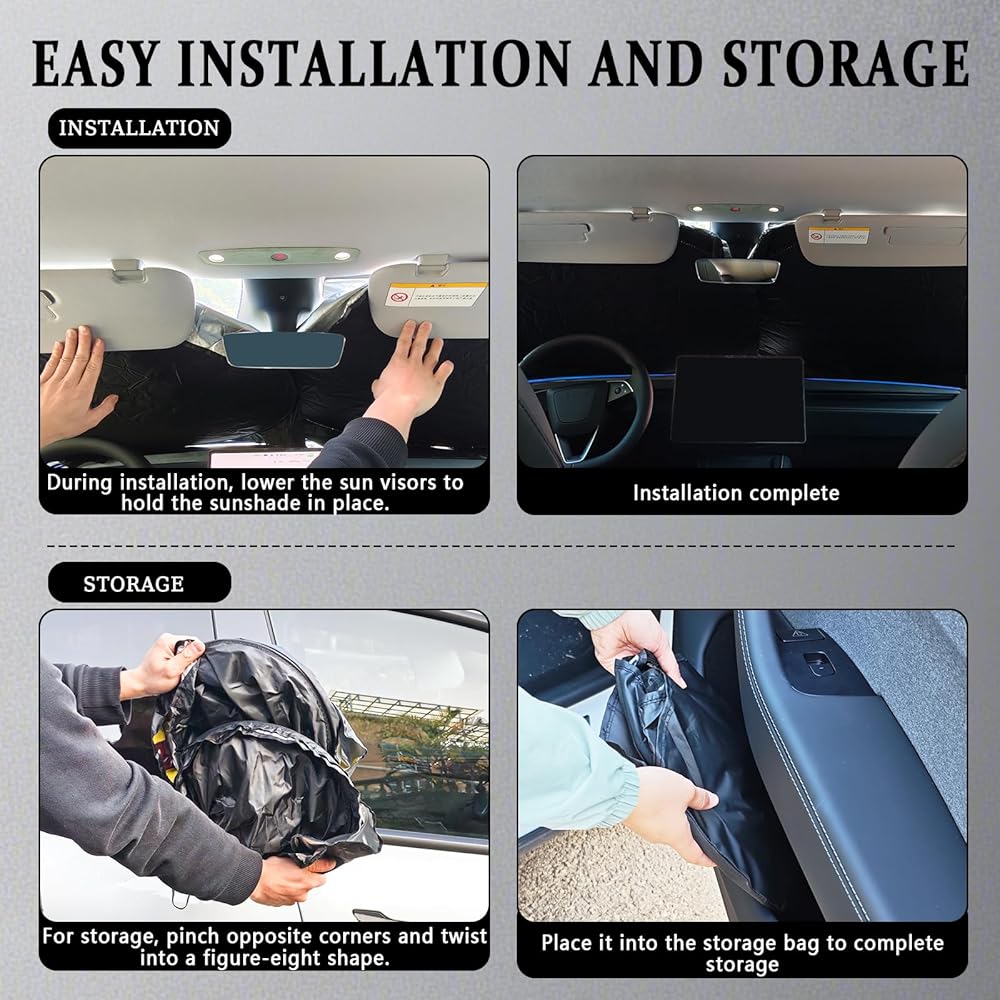 EASY INSTALLATION AND STORAGE

INSTALLATION

During installation, lower the sun visors to hold the sunshade in place.

Installation complete

STORAGE

For storage, pinch opposite corners and twist into a figure-eight shape.

Place it into the storage bag to complete storage