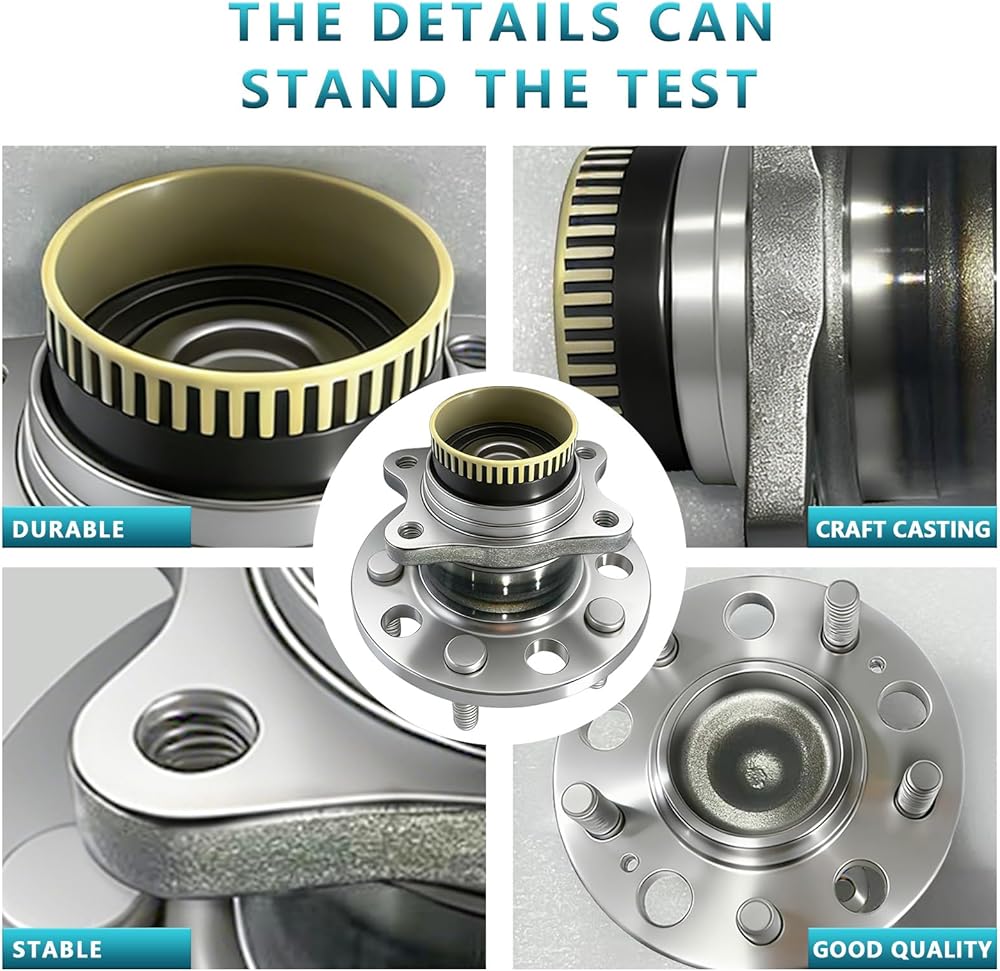 THE DETAILS CAN STAND THE TEST

DURABLE

CRAFT CASTING

STABLE

GOOD QUALITY