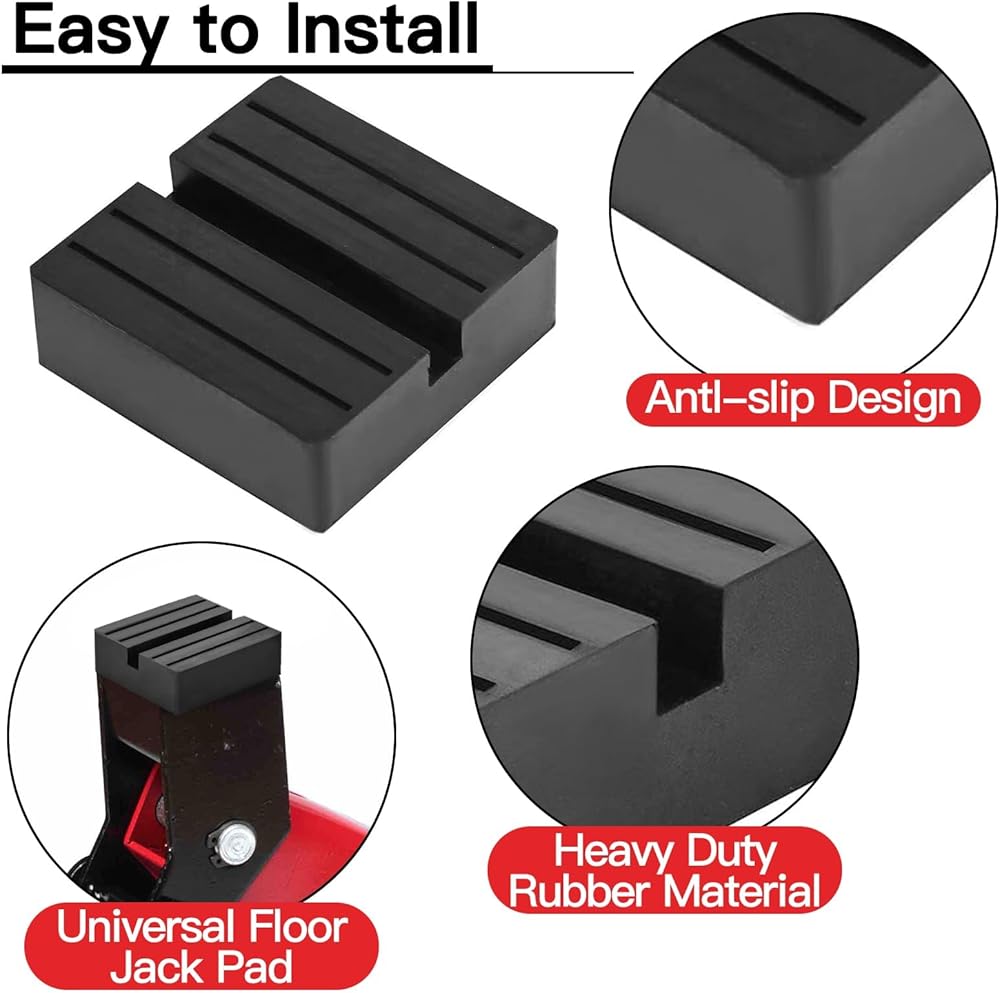 Easy to Install

Antl-slip Design

Heavy Duty Rubber Material

Universal Floor Jack Pad