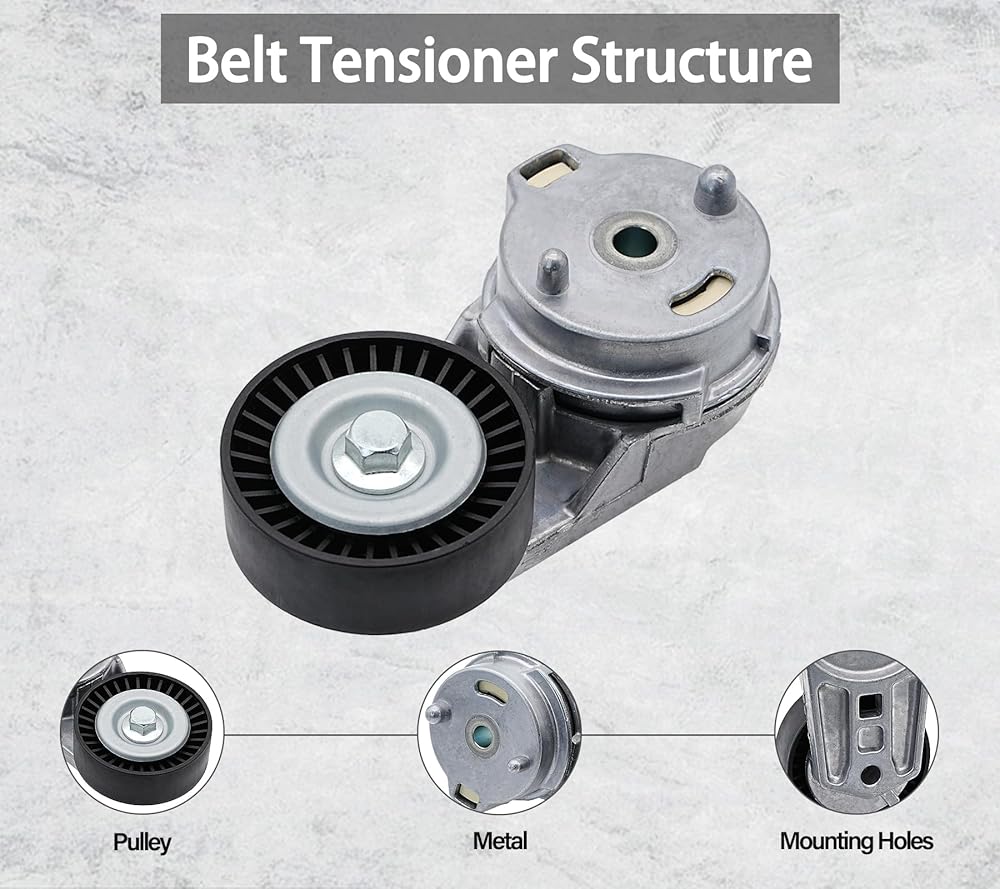 Belt Tensioner Structure

Pulley

Metal

Mounting Holes