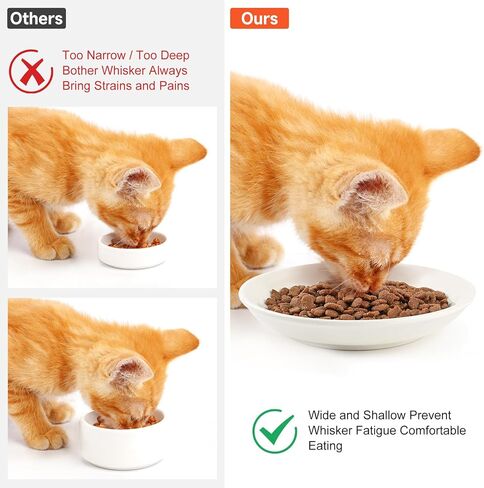 Others

Too Narrow / Too Deep
Bother Whisker Always
Bring Strains and Pains

Ours

Wide and Shallow Prevent
Whisker Fatigue Comfortable
Eating