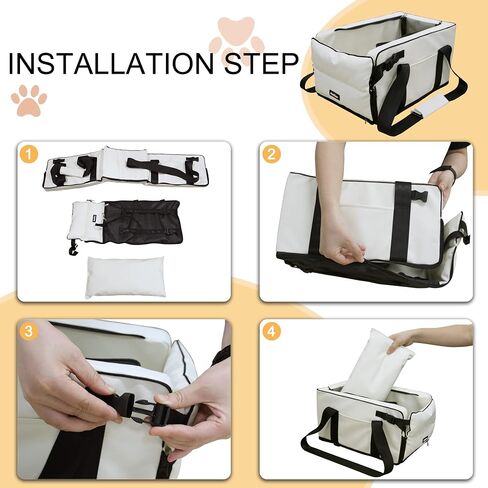 INSTALLATION STEP

1

2

3

4