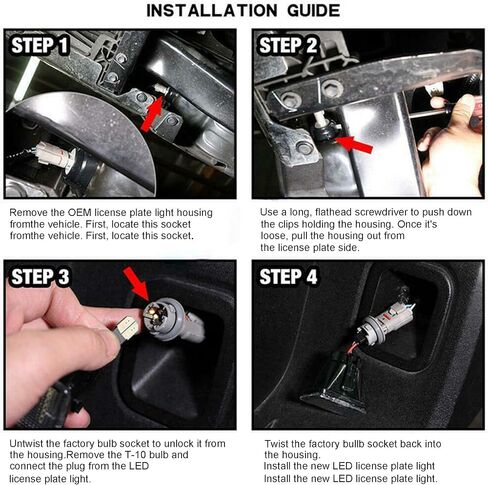 INSTALLATION GUIDE

STEP 1

Remove the OEM license plate light housing fromthe vehicle. First, locate this socket fromthe vehicle. First, locate this socket.

STEP 2

Use a long, flathead screwdriver to push down the clips holding the housing. Once it's loose, pull the housing out from the license plate side.

STEP 3

Untwist the factory bulb socket to unlock it from the housing.Remove the T-10 bulb and connect the plug from the LED license plate light.

STEP 4

Twist the factory bullb socket back into the housing.
Install the new LED license plate light
Install the new LED license plate light.