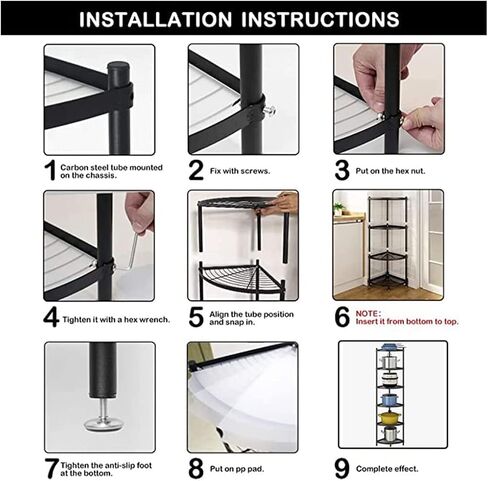 INSTALLATION INSTRUCTIONS

1 Carbon steel tube mounted on the chassis.

2 Fix with screws.

3 Put on the hex nut.

4 Tighten it with a hex wrench.

5 Align the tube position and snap in.

6 NOTE: Insert it from bottom to top.

7 Tighten the anti-slip foot at the bottom.

8 Put on pp pad.

9 Complete effect.