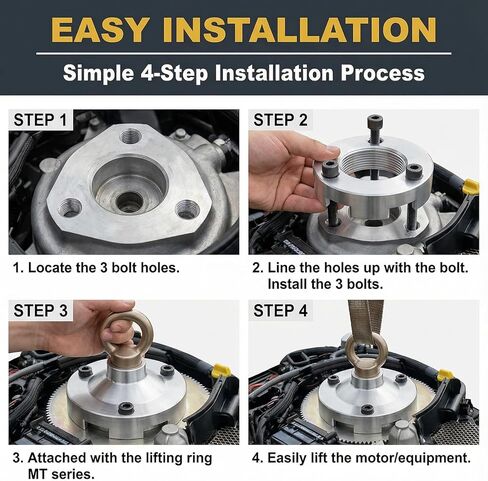 EASY INSTALLATION

Simple 4-Step Installation Process

STEP 1

1. Locate the 3 bolt holes.

STEP 2

2. Line the holes up with the bolt. Install the 3 bolts.

STEP 3

3. Attached with the lifting ring MT series.

STEP 4

4. Easily lift the motor/equipment.