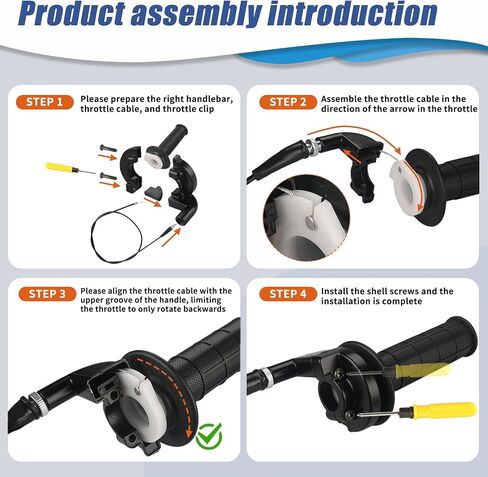 Product assembly introduction

STEP 1 Please prepare the right handlebar, throttle cable, and throttle clip

STEP 2 Assemble the throttle cable in the direction of the arrow in the throttle

STEP 3 Please align the throttle cable with the upper groove of the handle, limiting the throttle to only rotate backwards

STEP 4 Install the shell screws and the installation is complete