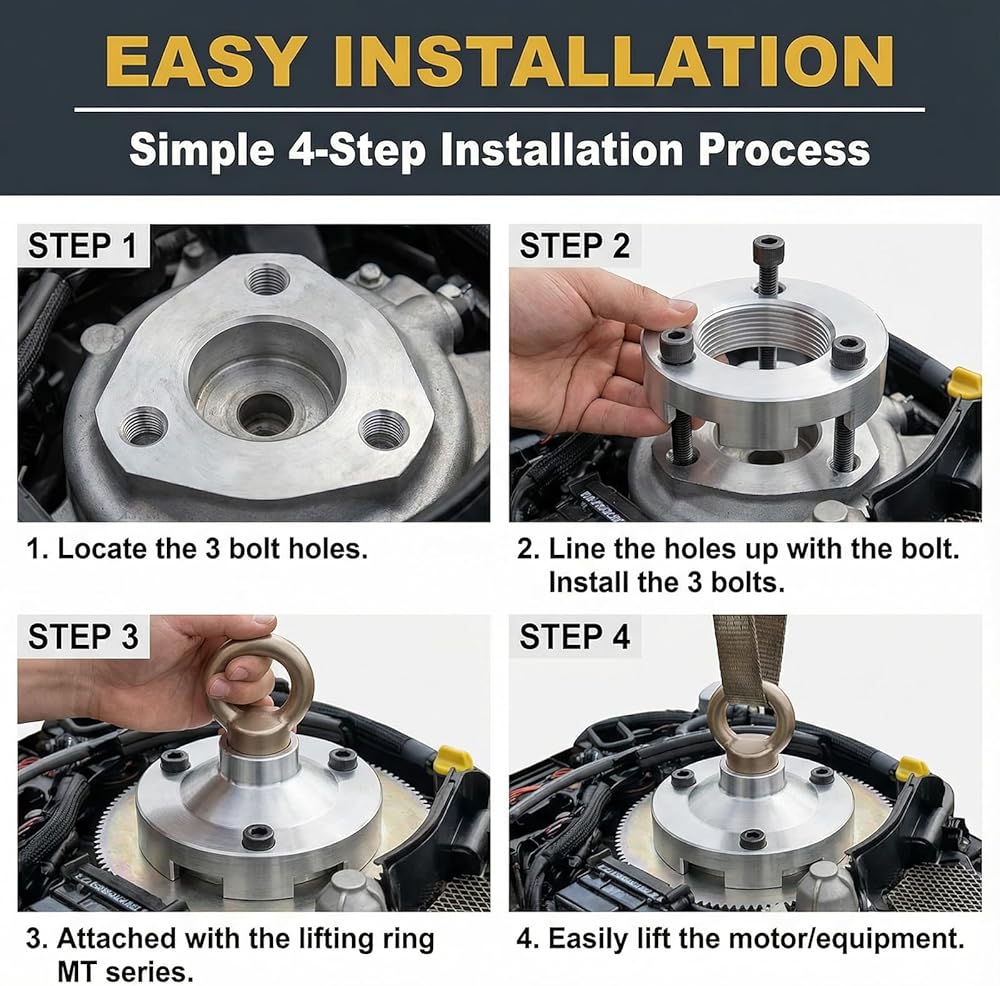 EASY INSTALLATION

Simple 4-Step Installation Process

STEP 1

1. Locate the 3 bolt holes.

STEP 2

2. Line the holes up with the bolt. Install the 3 bolts.

STEP 3

3. Attached with the lifting ring MT series.

STEP 4

4. Easily lift the motor/equipment.