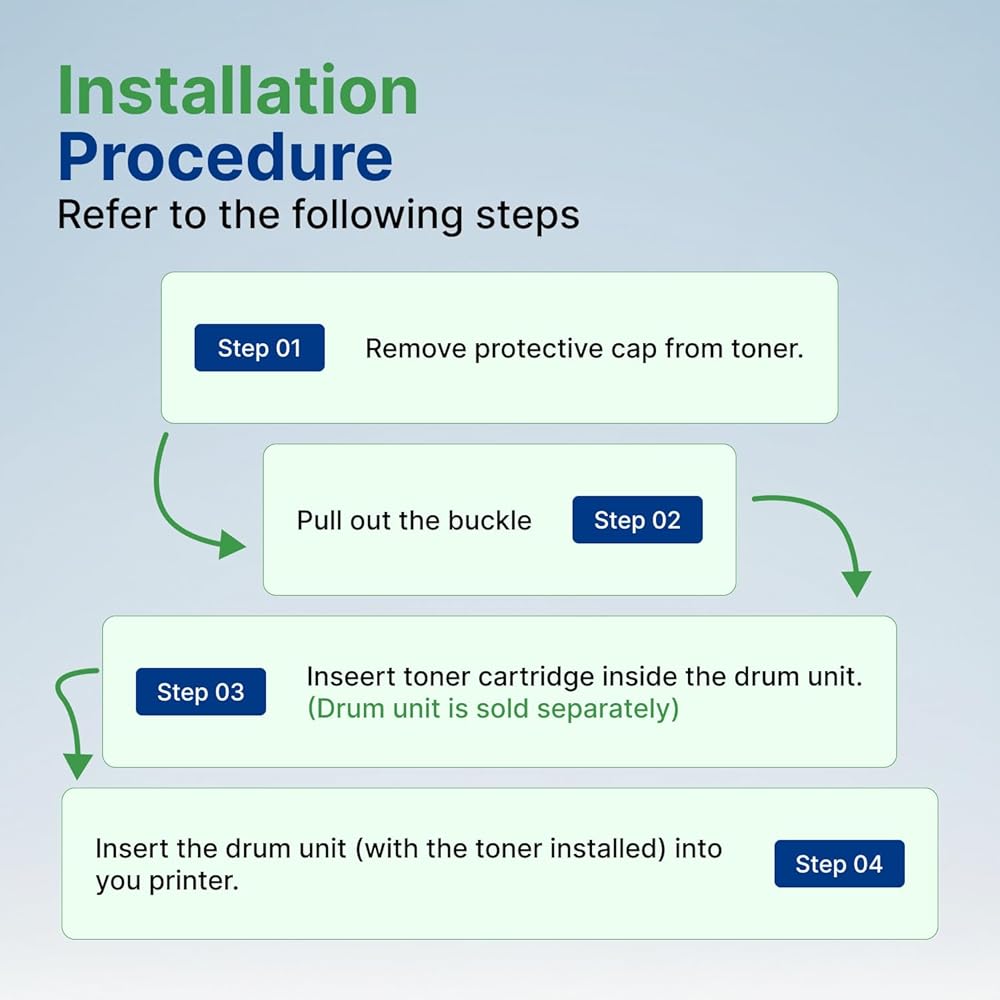 Installation
Procedure
Refer to the following steps

Step 01 Remove protective cap from toner.

Pull out the buckle Step 02

Step 03 Inseert toner cartridge inside the drum unit. (Drum unit is sold separately)

Insert the drum unit (with the toner installed) into you printer. Step 04