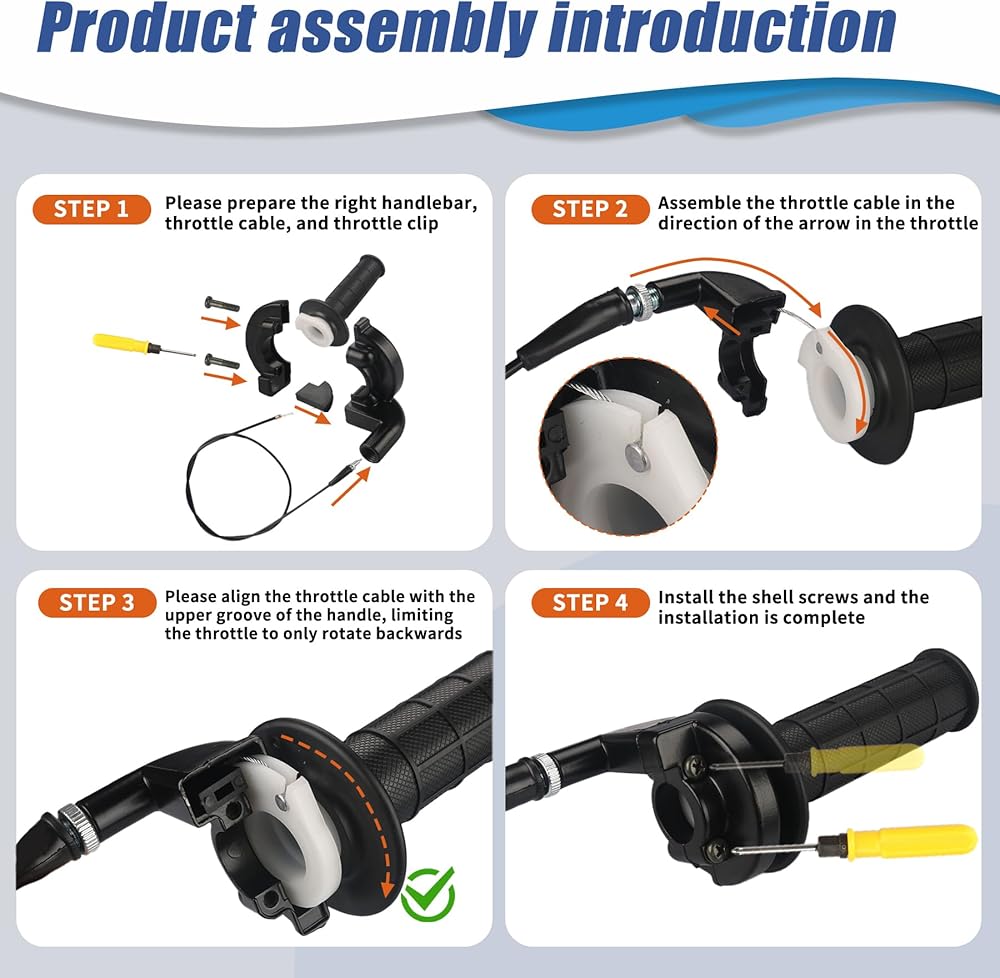 Product assembly introduction

STEP 1 Please prepare the right handlebar, throttle cable, and throttle clip

STEP 2 Assemble the throttle cable in the direction of the arrow in the throttle

STEP 3 Please align the throttle cable with the upper groove of the handle, limiting the throttle to only rotate backwards

STEP 4 Install the shell screws and the installation is complete