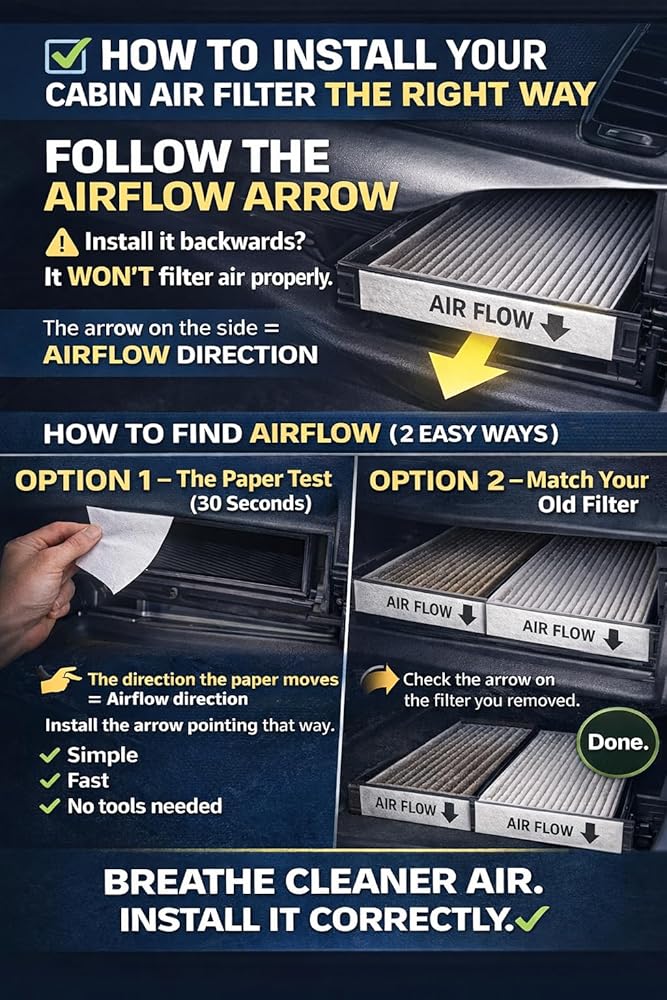 HOW TO INSTALL YOUR
CABIN AIR FILTER THE RIGHT WAY

FOLLOW THE
AIRFLOW ARROW

Install it backwards?
It WON'T filter air properly.

The arrow on the side =
AIRFLOW DIRECTION

AIR FLOW

HOW TO FIND AIRFLOW (2 EASY WAYS)

OPTION 1 – The Paper Test
(30 Seconds)

The direction the paper moves
= Airflow direction

Install the arrow pointing that way.

Simple
Fast
No tools needed

OPTION 2 – Match Your
Old Filter

AIR FLOW
AIR FLOW

Check the arrow on
the filter you removed.

Done.

AIR FLOW
AIR FLOW

BREATHE CLEANER AIR.
INSTALL IT CORRECTLY.