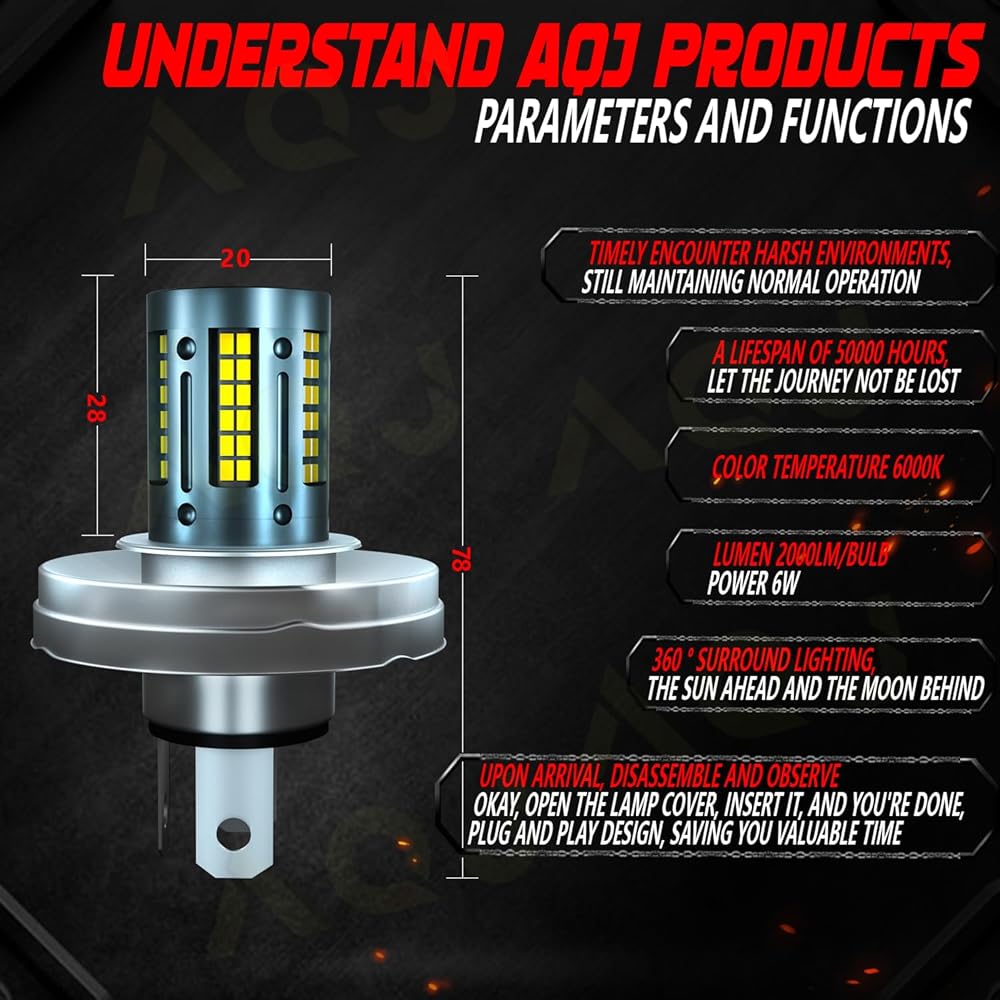 UNDERSTAND AQJ PRODUCTS
PARAMETERS AND FUNCTIONS

20

28

78

TIMELY ENCOUNTER HARSH ENVIRONMENTS, STILL MAINTAINING NORMAL OPERATION

A LIFESPAN OF 50000 HOURS, LET THE JOURNEY NOT BE LOST

COLOR TEMPERATURE 6000K

LUMEN 2000LM/BULB
POWER 6W

360 ° SURROUND LIGHTING, THE SUN AHEAD AND THE MOON BEHIND

UPON ARRIVAL, DISASSEMBLE AND OBSERVE
OKAY, OPEN THE LAMP COVER, INSERT IT, AND YOU'RE DONE, PLUG AND PLAY DESIGN, SAVING YOU VALUABLE TIME