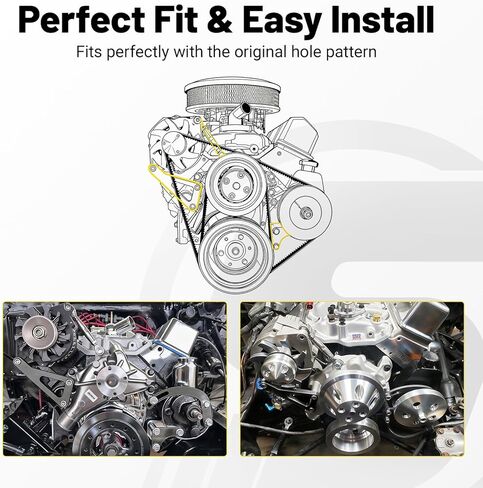 Perfect Fit & Easy Install

Fits perfectly with the original hole pattern