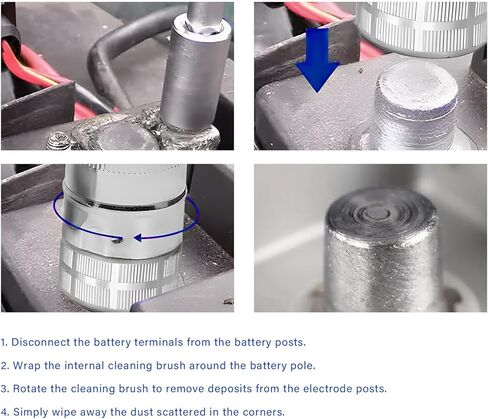 1. Disconnect the battery terminals from the battery posts.

2. Wrap the internal cleaning brush around the battery pole.

3. Rotate the cleaning brush to remove deposits from the electrode posts.

4. Simply wipe away the dust scattered in the corners.