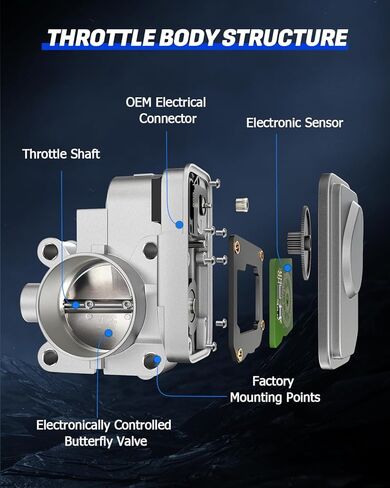 THROTTLE BODY STRUCTURE

OEM Electrical Connector

Electronic Sensor

Throttle Shaft

Factory Mounting Points

Electronically Controlled Butterfly Valve