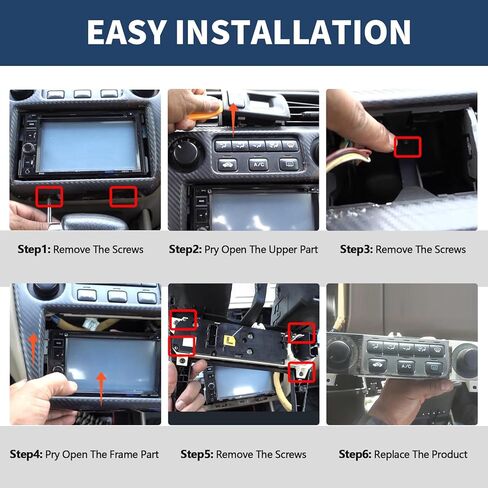 EASY INSTALLATION

A/C

Step1: Remove The Screws

Step2: Pry Open The Upper Part

Step3: Remove The Screws

A/C

Step4: Pry Open The Frame Part

Step5: Remove The Screws

Step6: Replace The Product