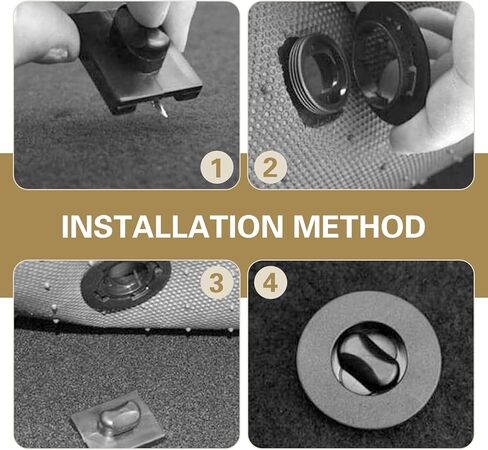 1

2

INSTALLATION METHOD

3

4