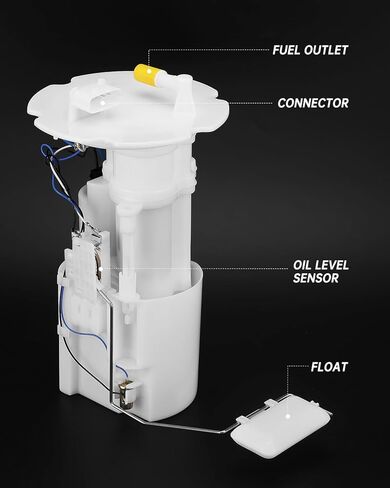 FUEL OUTLET

CONNECTOR

OIL LEVEL SENSOR

FLOAT