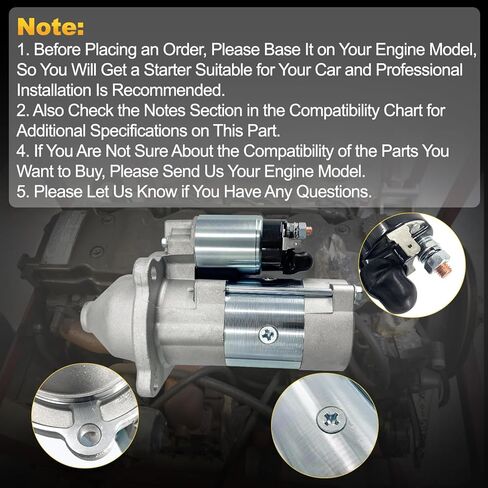 Note:

1. Before Placing an Order, Please Base It on Your Engine Model, So You Will Get a Starter Suitable for Your Car and Professional Installation Is Recommended.
2. Also Check the Notes Section in the Compatibility Chart for Additional Specifications on This Part.
4. If You Are Not Sure About the Compatibility of the Parts You Want to Buy, Please Send Us Your Engine Model.
5. Please Let Us Know if You Have Any Questions.