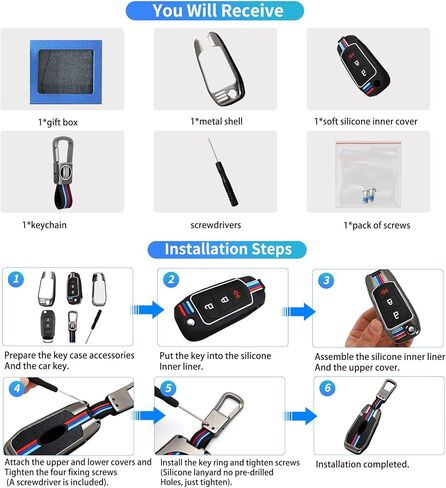 You Will Receive

1*gift box

1*metal shell

1*soft silicone inner cover

1*keychain

screwdrivers

1*pack of screws

Installation Steps

1

Prepare the key case accessories And the car key.

2

Put the key into the silicone Inner liner.

3

Assemble the silicone inner liner And the upper cover.

4

Attach the upper and lower covers and Tighten the four fixing screws (A screwdriver is included).

5

Install the key ring and tighten screws (Silicone lanyard no pre-drilled Holes, just tighten).

6

Installation completed.