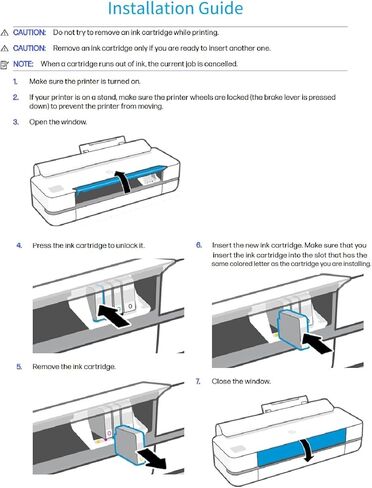 Installation Guide

CAUTION: Do not try to remove an ink cartridge while printing.

CAUTION: Remove an ink cartridge only if you are ready to insert another one.

NOTE: When a cartridge runs out of ink, the current job is cancelled.

1. Make sure the printer is turned on.

2. If your printer is on a stand, make sure the printer wheels are locked (the brake lever is pressed down) to prevent the printer from moving.

3. Open the window.

4. Press the ink cartridge to unlock it.

5. Remove the ink cartridge.

6. Insert the new ink cartridge. Make sure that you insert the ink cartridge into the slot that has the same colored letter as the cartridge you are installing.

7. Close the window.