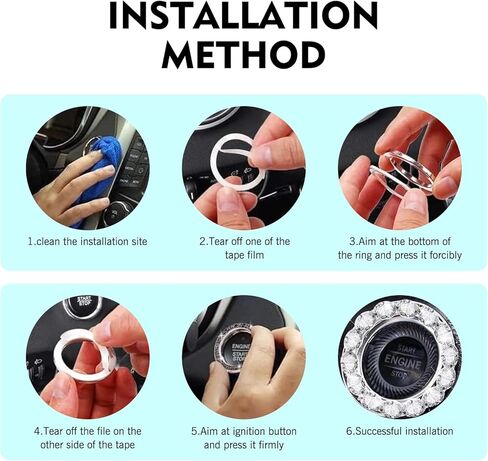 INSTALLATION METHOD

1.clean the installation site

2.Tear off one of the tape film

3.Aim at the bottom of the ring and press it forcibly

START STOP

4.Tear off the file on the other side of the tape

ENGINE START STOP

5.Aim at ignition button and press it firmly

START ENGINE STOP

6.Successful installation