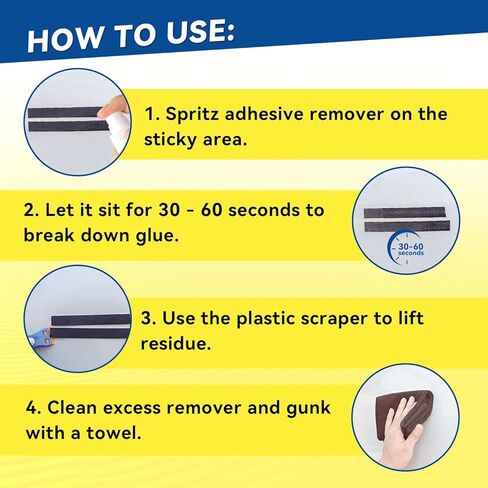 HOW TO USE:

1. Spritz adhesive remover on the sticky area.

2. Let it sit for 30 - 60 seconds to break down glue.

30-60 seconds

3. Use the plastic scraper to lift residue.

4. Clean excess remover and gunk with a towel.