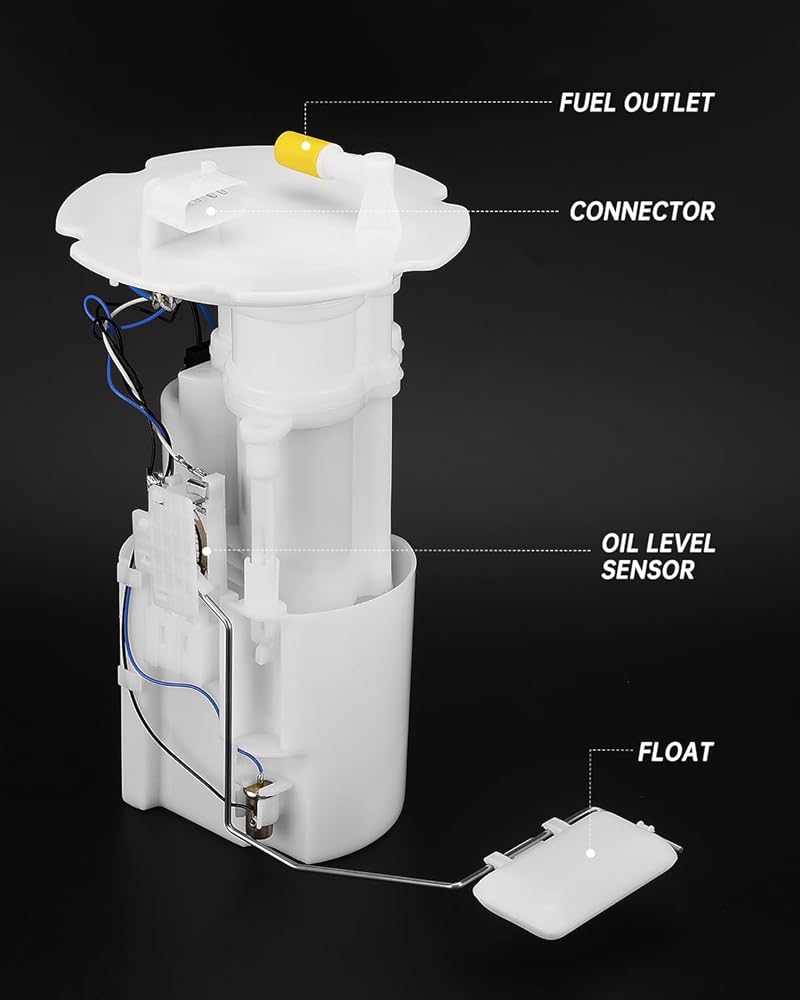 FUEL OUTLET

CONNECTOR

OIL LEVEL SENSOR

FLOAT