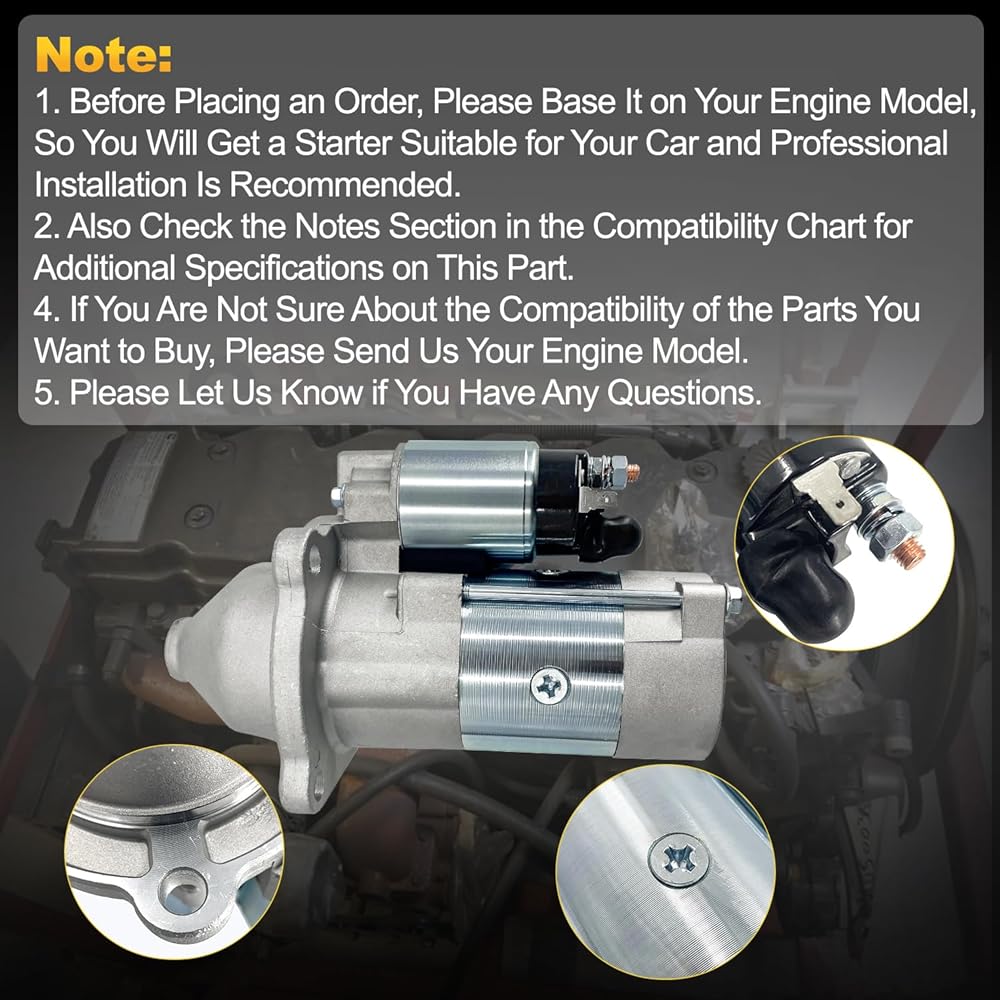 Note:

1. Before Placing an Order, Please Base It on Your Engine Model, So You Will Get a Starter Suitable for Your Car and Professional Installation Is Recommended.

2. Also Check the Notes Section in the Compatibility Chart for Additional Specifications on This Part.

4. If You Are Not Sure About the Compatibility of the Parts You Want to Buy, Please Send Us Your Engine Model.

5. Please Let Us Know if You Have Any Questions.