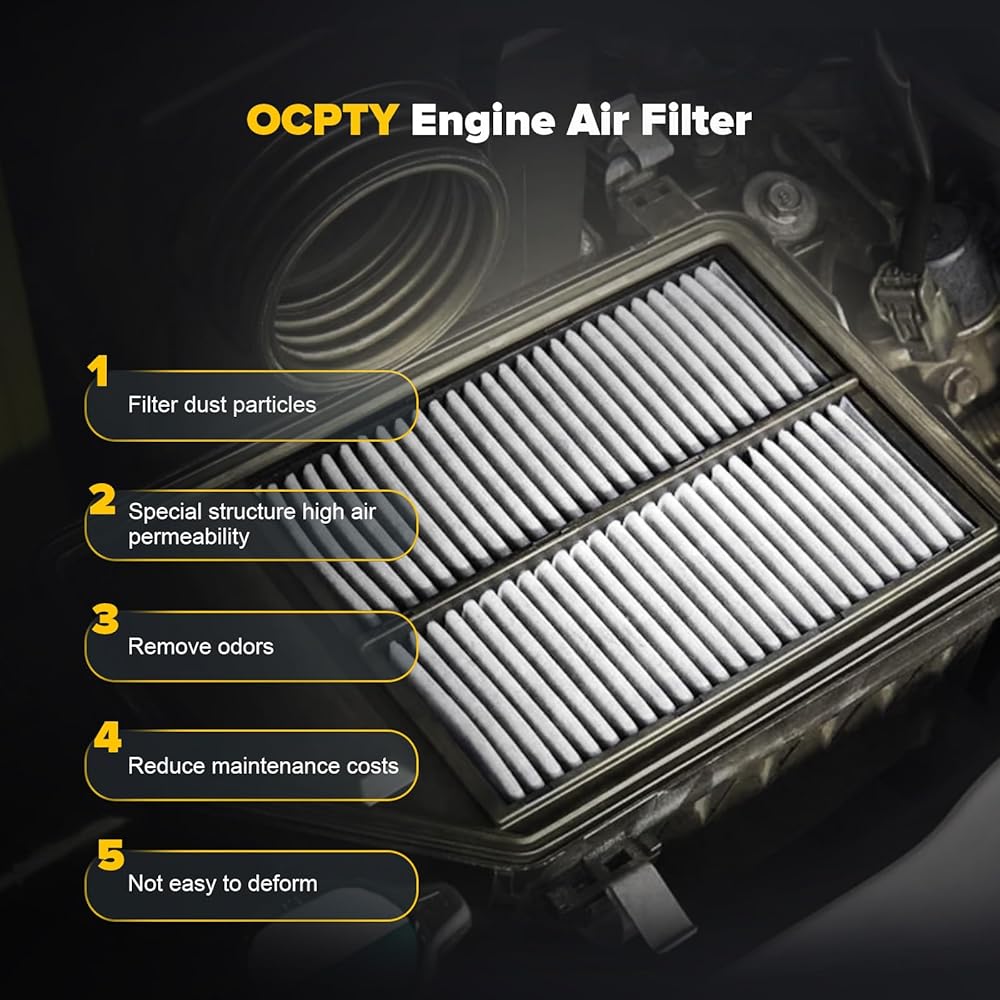 OCPTY Engine Air Filter

1
Filter dust particles

2
Special structure high air permeability

3
Remove odors

4
Reduce maintenance costs

5
Not easy to deform