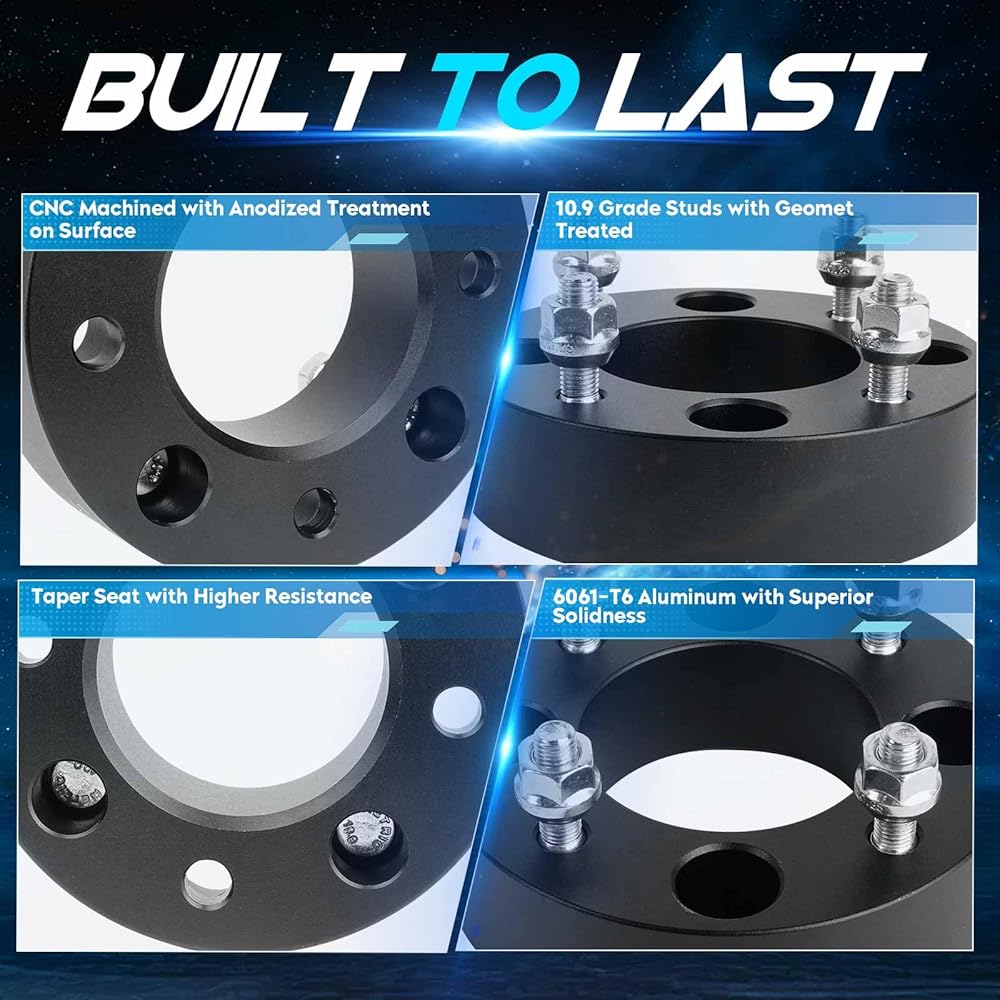 BUILT TO LAST

CNC Machined with Anodized Treatment on Surface

10.9 Grade Studs with Geomet Treated

Taper Seat with Higher Resistance

6061-T6 Aluminum with Superior Solidness