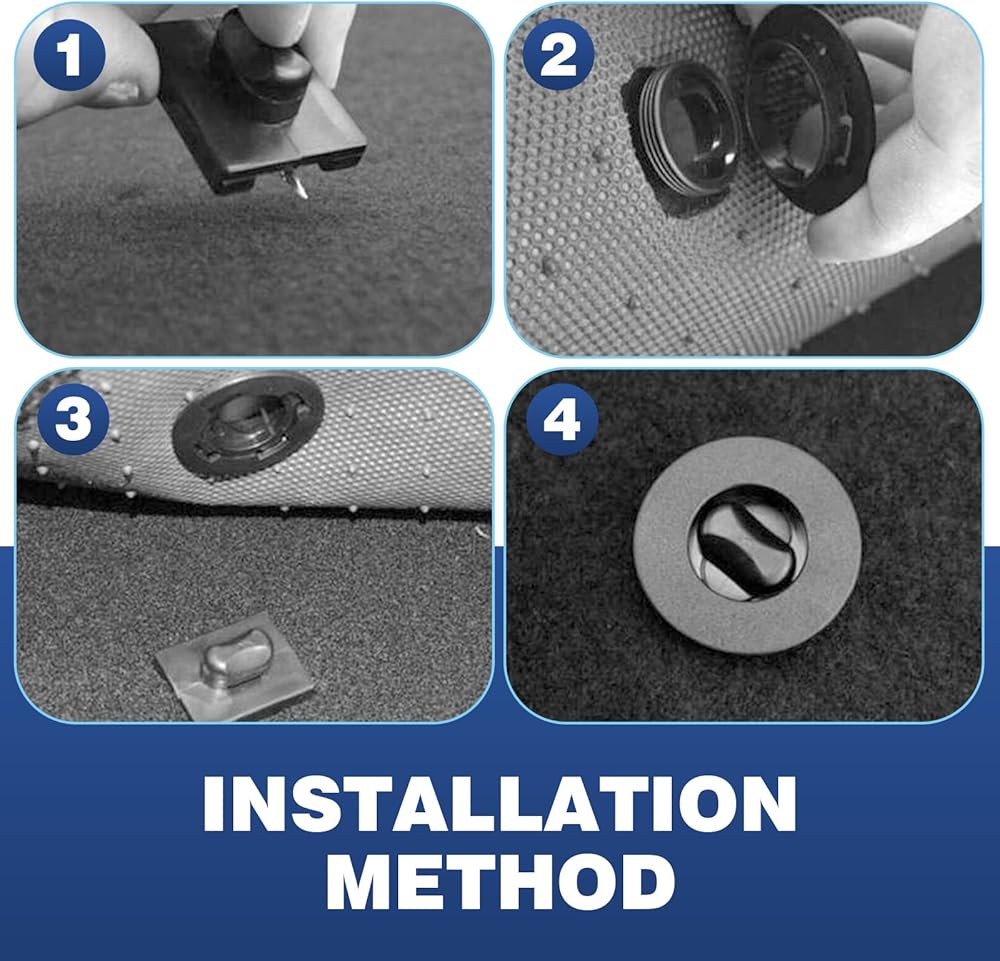 1

2

3

4

INSTALLATION METHOD