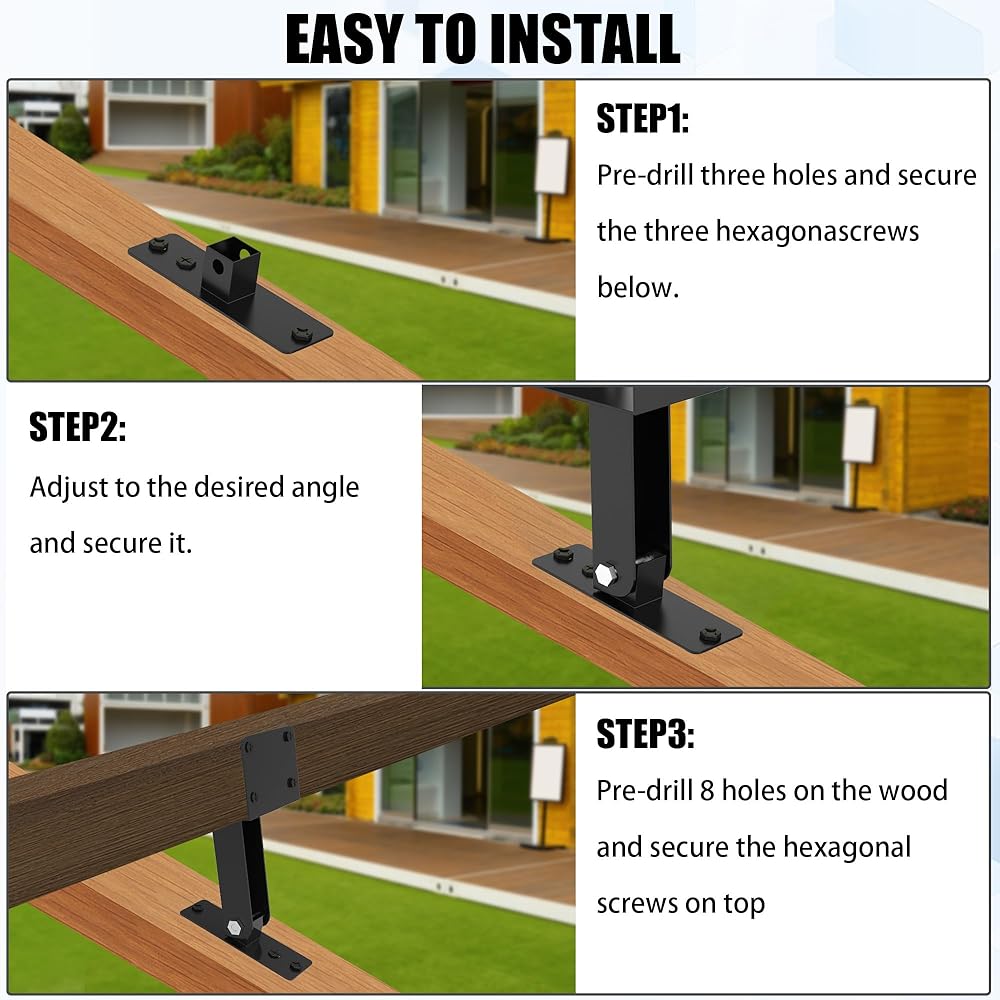 EASY TO INSTALL

STEP1:

Pre-drill three holes and secure the three hexagonascrews below.

STEP2:

Adjust to the desired angle and secure it.

STEP3:

Pre-drill 8 holes on the wood and secure the hexagonal screws on top