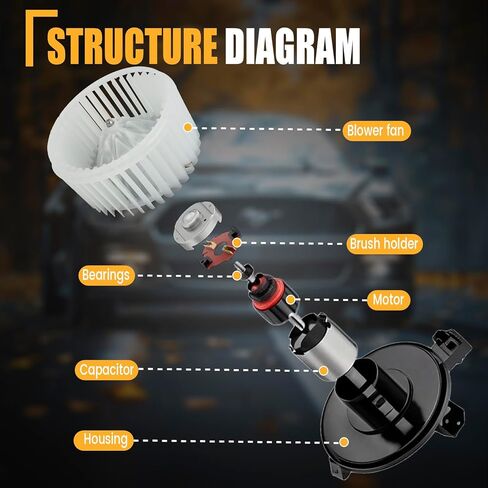 STRUCTURE DIAGRAM

Blower fan

Brush holder

Bearings

Motor

Capacitor

Housing