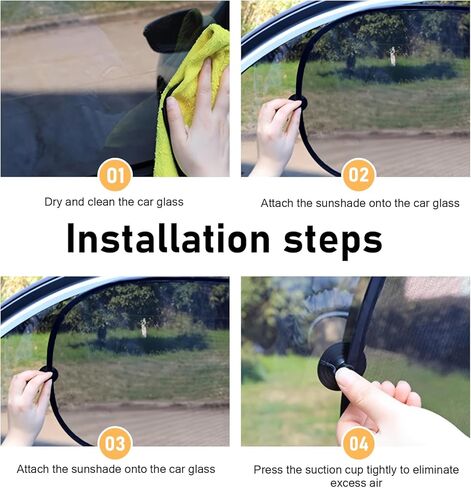 01

Dry and clean the car glass

02

Attach the sunshade onto the car glass

Installation steps

03

Attach the sunshade onto the car glass

04

Press the suction cup tightly to eliminate excess air