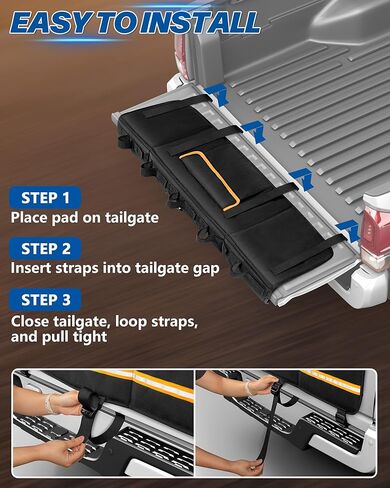 EASY TO INSTALL

STEP 1
Place pad on tailgate

STEP 2
Insert straps into tailgate gap

STEP 3
Close tailgate, loop straps, and pull tight