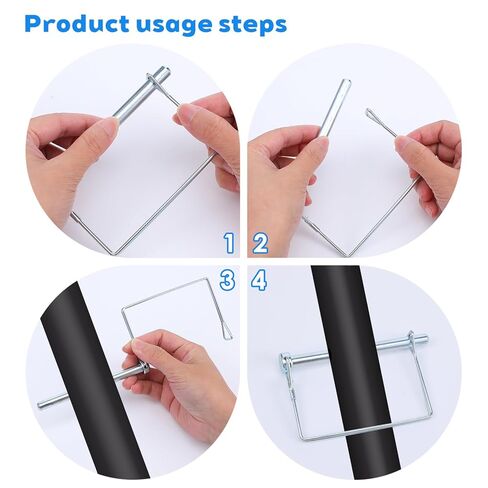 Product usage steps

1

2

3

4