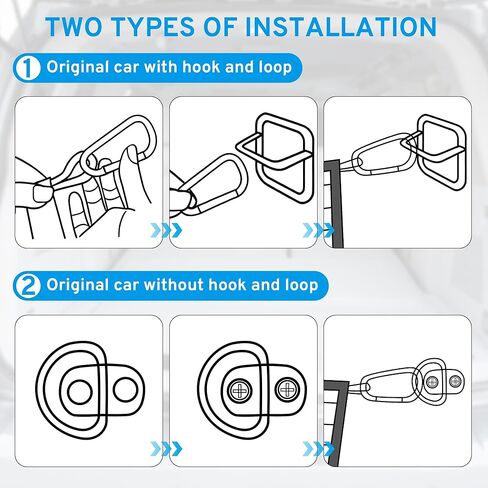 TWO TYPES OF INSTALLATION

1 Original car with hook and loop

2 Original car without hook and loop