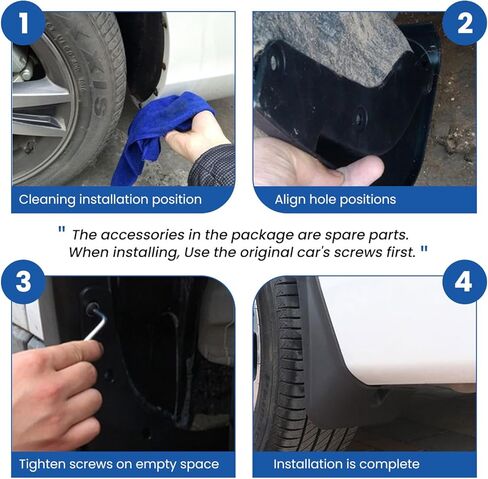 1

Cleaning installation position

2

Align hole positions

" The accessories in the package are spare parts. When installing, Use the original car's screws first. "

3

Tighten screws on empty space

4

Installation is complete