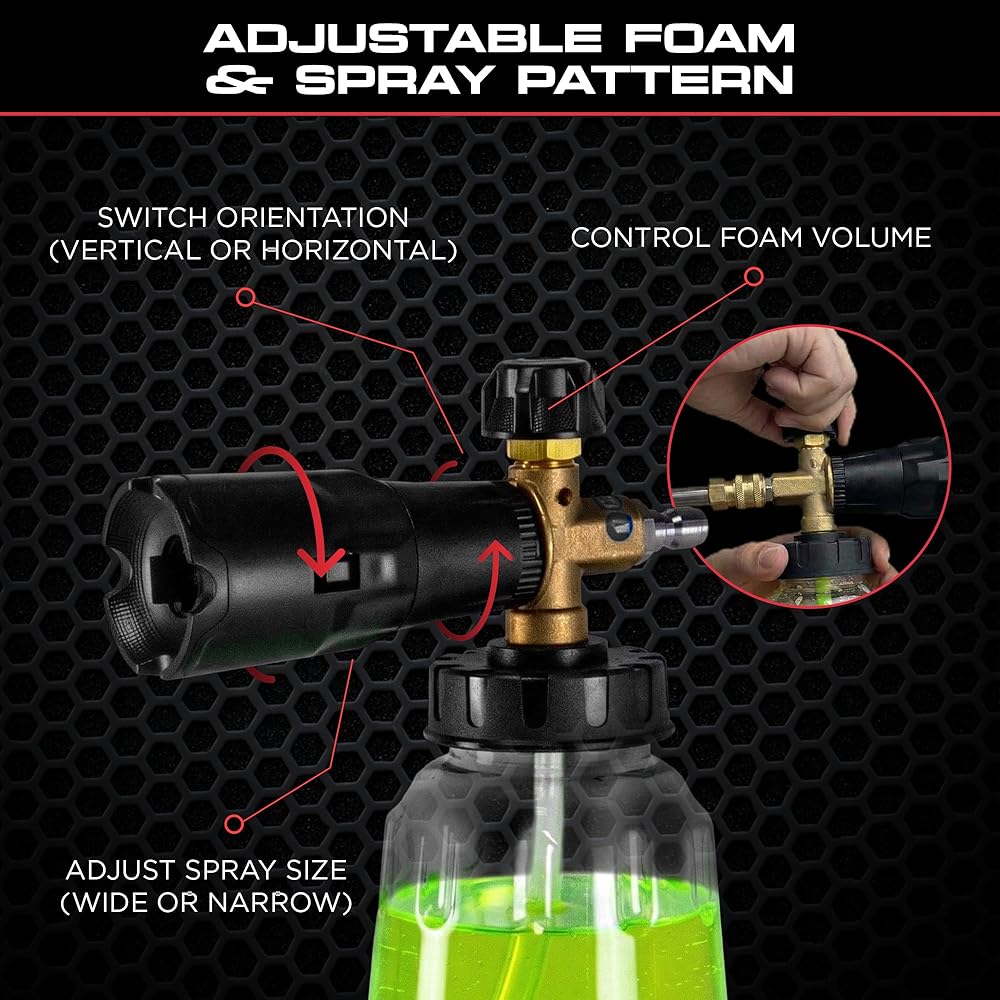 ADJUSTABLE FOAM & SPRAY PATTERN

SWITCH ORIENTATION (VERTICAL OR HORIZONTAL)

CONTROL FOAM VOLUME

ADJUST SPRAY SIZE (WIDE OR NARROW)