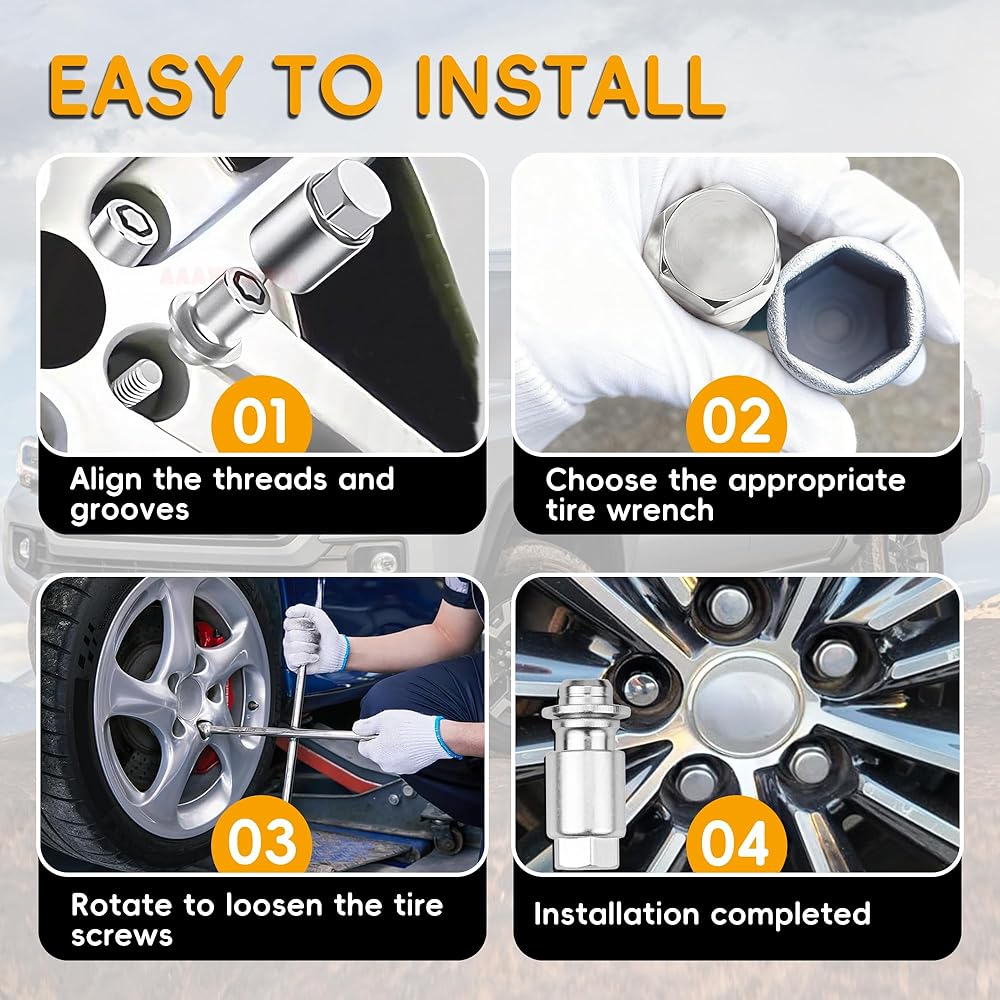 EASY TO INSTALL

01

Align the threads and grooves

02

Choose the appropriate tire wrench

03

Rotate to loosen the tire screws

04

Installation completed