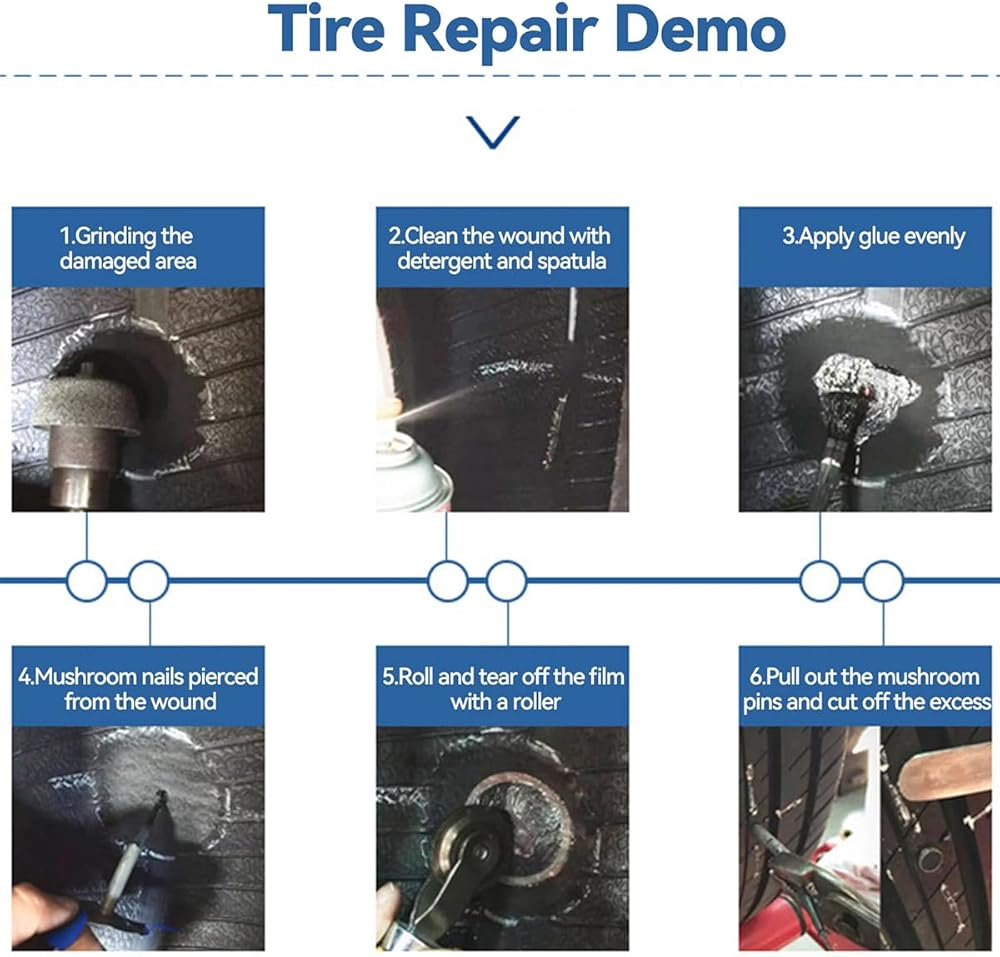 Tire Repair Demo

1.Grinding the damaged area

2.Clean the wound with detergent and spatula

3.Apply glue evenly

4.Mushroom nails pierced from the wound

5.Roll and tear off the film with a roller

6.Pull out the mushroom pins and cut off the excess