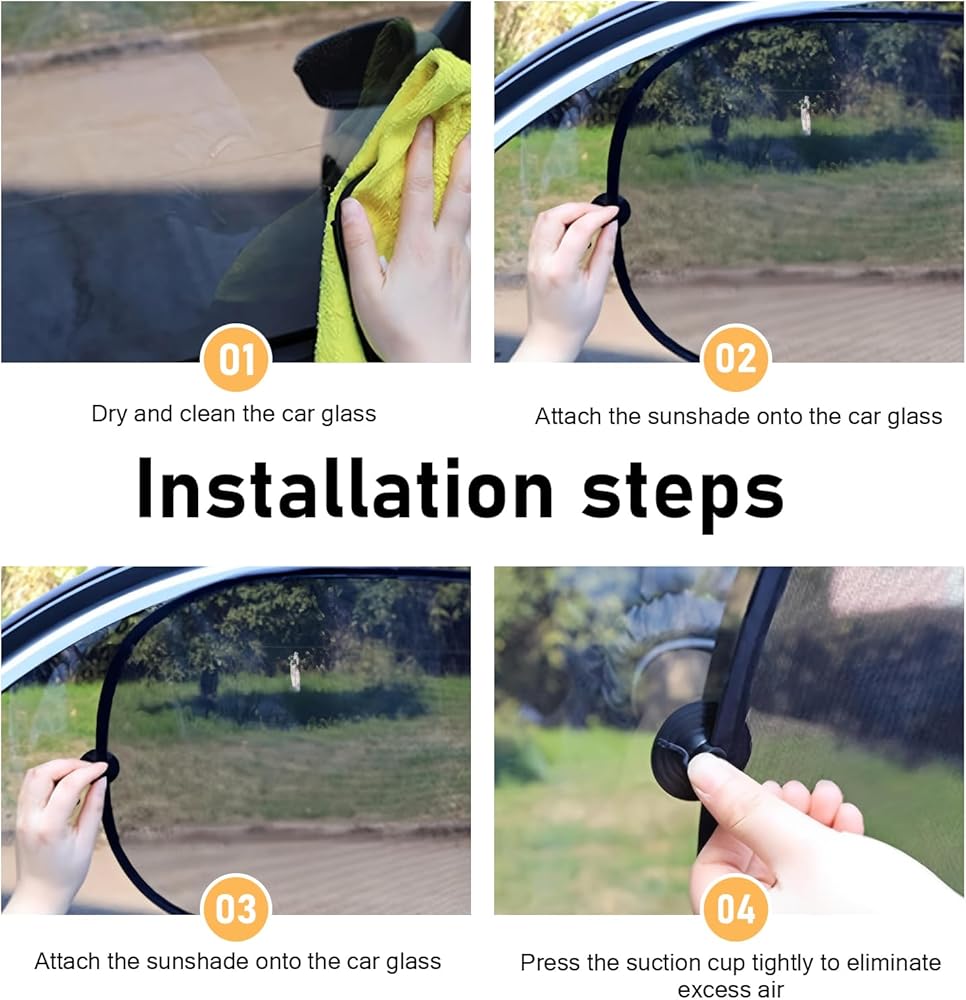 01

Dry and clean the car glass

02

Attach the sunshade onto the car glass

Installation steps

03

Attach the sunshade onto the car glass

04

Press the suction cup tightly to eliminate excess air