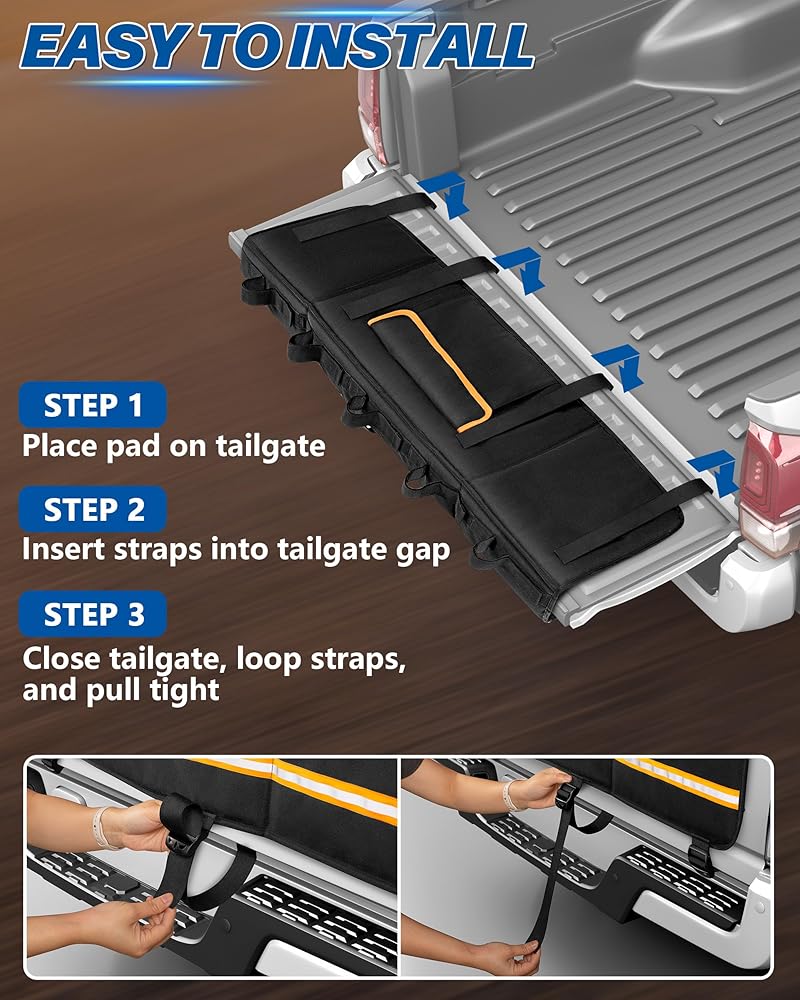 EASY TO INSTALL

STEP 1
Place pad on tailgate

STEP 2
Insert straps into tailgate gap

STEP 3
Close tailgate, loop straps, and pull tight