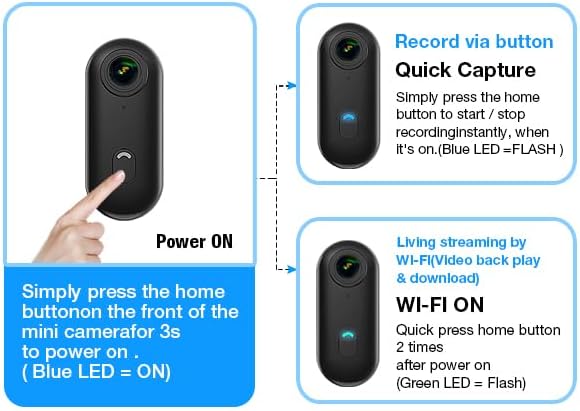 Power ON

Simply press the home buttonon the front of the mini camerafor 3s to power on . ( Blue LED = ON)

Record via button

Quick Capture

Simply press the home button to start / stop recordinginstantly, when it's on.(Blue LED =FLASH )

Living streaming by WI-FI(Video back play & download)

WI-FI ON

Quick press home button 2 times after power on (Green LED = Flash)